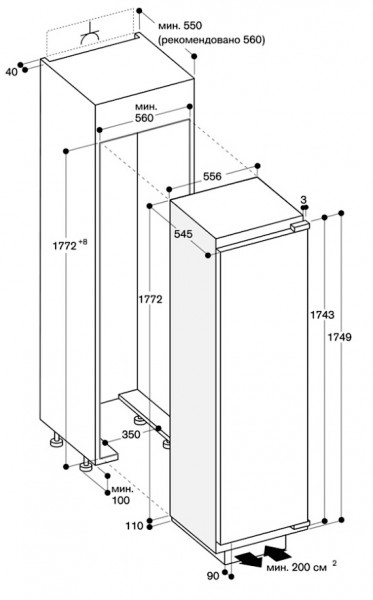 мин. 550
(рекомендовано 560)

40

мин.
560

556

3

545

$1772^{+8}$

1772

1743

1749

350

мин.
100

110

90

мин. 200 см $^2$